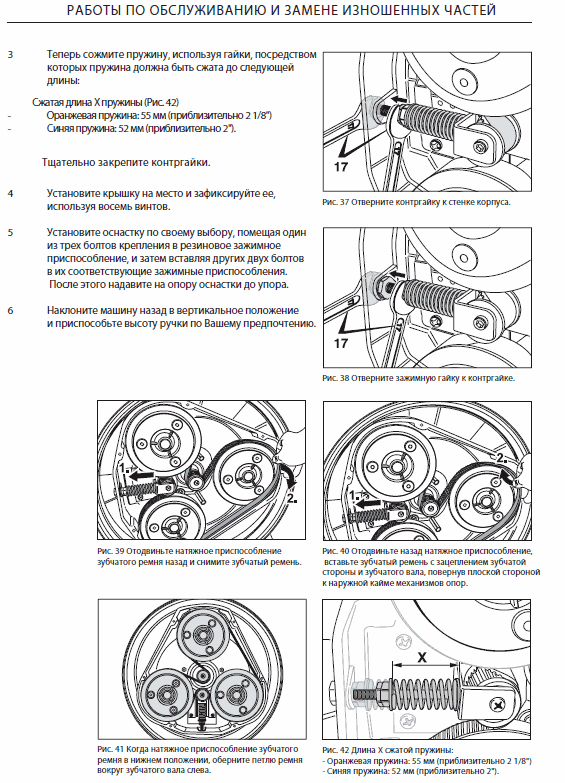 РАБОТЫ ПО ОБСЛУЖИВАНИЮ И ЗАМЕНЕ ИЗНОШЕННЫХ ЧАСТЕЙ

3 Теперь сожмите пружину, используя гайки, посредством которых пружина должна быть сжата до следующей длины:

Сжатая длина X пружины (Рис. 42)
- Оранжевая пружина: 55 мм (приблизительно 2 1/8")
- Синяя пружина: 52 мм (приблизительно 2").

Тщательно закрепите контргайки.

4 Установите крышку на место и зафиксируйте ее, используя восемь винтов.

5 Установите оснастку по своему выбору, помещая один из трех болтов крепления в резиновое зажимное приспособление, и затем вставляя других двух болтов в их соответствующие зажимные приспособления. После этого надавите на опору оснастки до упора.

6 Наклоните машину назад в вертикальное положение и приспособьте высоту ручки по Вашему предпочтению.

17

Рис. 37 Отверните контргайку к стенке корпуса.

17

Рис. 38 Отверните зажимную гайку к контргайке.

1.

2.

Рис. 39 Отодвиньте натяжное приспособление зубчатого ремня назад и снимите зубчатый ремень.

2.

1.

Рис. 40 Отодвиньте назад натяжное приспособление, вставьте зубчатый ремень с зацеплением зубчатой стороны и зубчатого вала, повернув плоской стороной к наружной кайме механизмов опор.

Рис. 41 Когда натяжное приспособление зубчатого ремня в нижнем положении, оберните петлю ремня вокруг зубчатого вала слева.

X

Рис. 42 Длина X сжатой пружины:
- Оранжевая пружина: 55 мм (приблизительно 2 1/8")
- Синяя пружина: 52 мм (приблизительно 2").