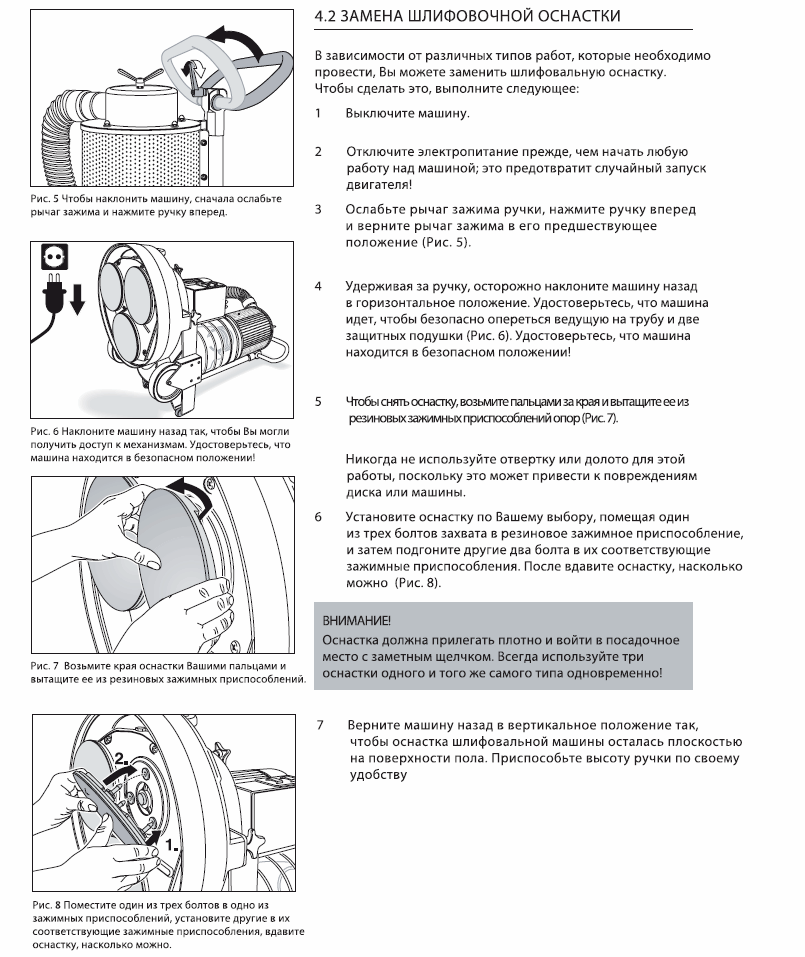 Рис. 5 Чтобы наклонить машину, сначала ослабьте рычаг зажима и нажмите ручку вперед.

Рис. 6 Наклоните машину назад так, чтобы Вы могли получить доступ к механизмам. Удостоверьтесь, что машина находится в безопасном положении!

Рис. 7 Возьмите края оснастки Вашими пальцами и вытащите ее из резиновых зажимных приспособлений.

2.

1.

Рис. 8 Поместите один из трех болтов в одно из зажимных приспособлений, установите другие в их соответствующие зажимные приспособления, вдавите оснастку, насколько можно.

4.2 ЗАМЕНА ШЛИФОВОЧНОЙ ОСНАСТКИ

В зависимости от различных типов работ, которые необходимо провести, Вы можете заменить шлифовальную оснастку. Чтобы сделать это, выполните следующее:

1 Выключите машину.

2 Отключите электропитание прежде, чем начать любую работу над машиной; это предотвратит случайный запуск двигателя!

3 Ослабьте рычаг зажима ручки, нажмите ручку вперед и верните рычаг зажима в его предшествующее положение (Рис. 5).

4 Удерживая за ручку, осторожно наклоните машину назад в горизонтальное положение. Удостоверьтесь, что машина идет, чтобы безопасно опереться ведущую на трубу и две защитных подушки (Рис. 6). Удостоверьтесь, что машина находится в безопасном положении!

5 Чтобы снять оснастку, возьмите пальцами за края и вытащите ее из резиновых зажимных приспособлений опор (Рис. 7).

Никогда не используйте отвертку или долото для этой работы, поскольку это может привести к повреждениям диска или машины.

6 Установите оснастку по Вашему выбору, помещая один из трех болтов захвата в резиновое зажимное приспособление, и затем подгоните другие два болта в их соответствующие зажимные приспособления. После вдавите оснастку, насколько можно (Рис. 8).

ВНИМАНИЕ!
Оснастка должна прилегать плотно и войти в посадочное место с заметным щелчком. Всегда используйте три оснастки одного и того же самого типа одновременно!

7 Верните машину назад в вертикальное положение так, чтобы оснастка шлифовальной машины осталась плоскостью на поверхности пола. Приспособьте высоту ручки по своему удобству