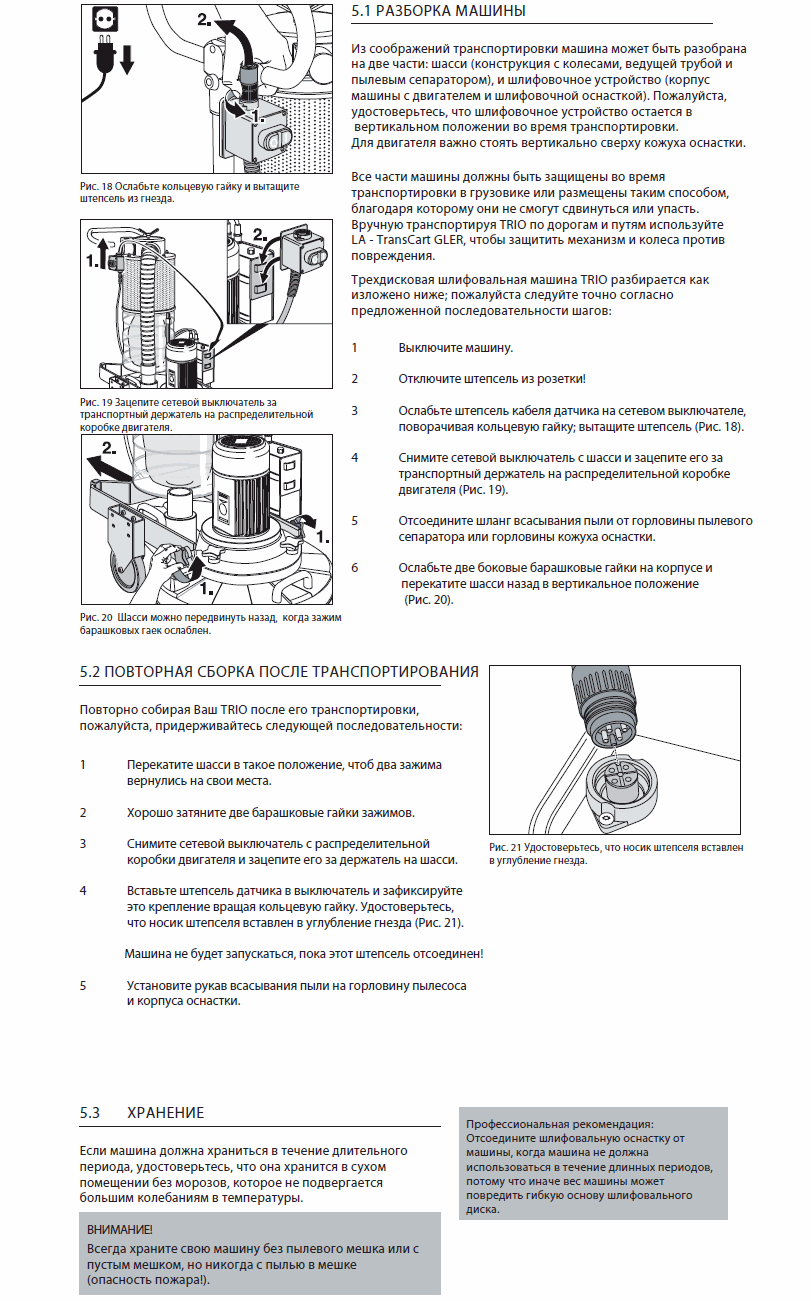 2.

1.

Рис. 18 Ослабьте кольцевую гайку и вытащите штепсель из гнезда.

1.

2.

Рис. 19 Зацепите сетевой выключатель за транспортный держатель на распределительной коробке двигателя.

2.

1.

Рис. 20 Шасси можно передвинуть назад, когда зажим барашковых гаек ослаблен.

5.1 РАЗБОРКА МАШИНЫ

Из соображений транспортировки машина может быть разобрана на две части: шасси (конструкция с колесами, ведущей трубой и пылевым сепаратором), и шлифовочное устройство (корпус машины с двигателем и шлифовочной оснасткой). Пожалуйста, удостоверьтесь, что шлифовочное устройство остается в вертикальном положении во время транспортировки.
Для двигателя важно стоять вертикально сверху кожуха оснастки.

Все части машины должны быть защищены во время транспортировки в грузовике или размещены таким способом, благодаря которому они не смогут сдвинуться или упасть. Вручную транспортируя TRIO по дорогам и путям используйте LA - TransCart GLER, чтобы защитить механизм и колеса против повреждения.

Трехдисковая шлифовальная машина TRIO разбирается как изложено ниже; пожалуйста следуйте точно согласно предложенной последовательности шагов:

1 Выключите машину.

2 Отключите штепсель из розетки!

3 Ослабьте штепсель кабеля датчика на сетевом выключателе, поворачивая кольцевую гайку; вытащите штепсель (Рис. 18).

4 Снимите сетевой выключатель с шасси и зацепите его за транспортный держатель на распределительной коробке двигателя (Рис. 19).

5 Отсоедините шланг всасывания пыли от горловины пылевого сепаратора или горловины кожуха оснастки.

6 Ослабьте две боковые барашковые гайки на корпусе и перекатите шасси назад в вертикальное положение (Рис. 20).

5.2 ПОВТОРНАЯ СБОРКА ПОСЛЕ ТРАНСПОРТИРОВАНИЯ

Повторно собирая Ваш TRIO после его транспортировки, пожалуйста, придерживайтесь следующей последовательности:

1 Перекатите шасси в такое положение, чтоб два зажима вернулись на свои места.

2 Хорошо затяните две барашковые гайки зажимов.

3 Снимите сетевой выключатель с распределительной коробки двигателя и зацепите его за держатель на шасси.

4 Вставьте штепсель датчика в выключатель и зафиксируйте это крепление вращая кольцевую гайку. Удостоверьтесь, что носик штепселя вставлен в углубление гнезда (Рис. 21).

Машина не будет запускаться, пока этот штепсель отсоединен!

5 Установите рукав всасывания пыли на горловину пылесоса и корпуса оснастки.

Рис. 21 Удостоверьтесь, что носик штепселя вставлен в углубление гнезда.

5.3 ХРАНЕНИЕ

Если машина должна храниться в течение длительного периода, удостоверьтесь, что она хранится в сухом помещении без морозов, которое не подвергается большим колебаниям в температуры.

ВНИМАНИЕ!
Всегда храните свою машину без пылевого мешка или с пустым мешком, но никогда с пылью в мешке (опасность пожара!).

Профессиональная рекомендация:
Отсоедините шлифовальную оснастку от машины, когда машина не должна использоваться в течение длинных периодов, потому что иначе вес машины может повредить гибкую основу шлифовального диска.