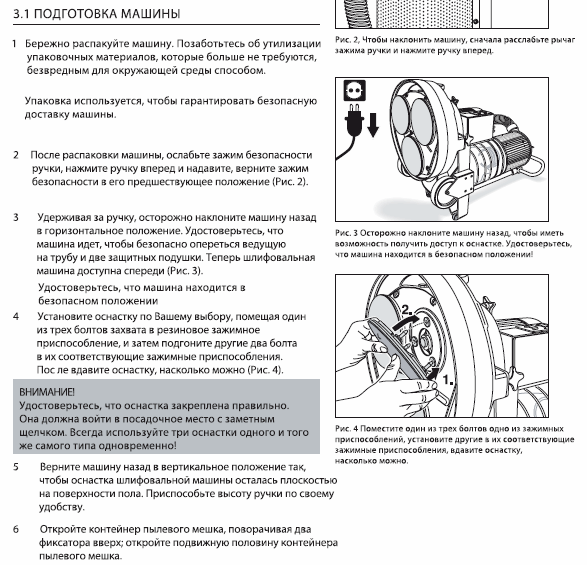 3.1 ПОДГОТОВКА МАШИНЫ

1 Бережно распакуйте машину. Позаботьтесь об утилизации упаковочных материалов, которые больше не требуются, безвредным для окружающей среды способом.

Упаковка используется, чтобы гарантировать безопасную доставку машины.

2 После распаковки машины, ослабьте зажим безопасности ручки, нажмите ручку вперед и надавите, верните зажим безопасности в его предшествующее положение (Рис. 2).

3 Удерживая за ручку, осторожно наклоните машину назад в горизонтальное положение. Удостоверьтесь, что машина идет, чтобы безопасно опереться ведущую на трубу и две защитных подушки. Теперь шлифовальная машина доступна спереди (Рис. 3).

Удостоверьтесь, что машина находится в безопасном положении

4 Установите оснастку по Вашему выбору, помещая один из трех болтов захвата в резиновое зажимное приспособление, и затем подгоните другие два болта в их соответствующие зажимные приспособления. Пос ле вдавите оснастку, насколько можно (Рис. 4).

ВНИМАНИЕ!
Удостоверьтесь, что оснастка закреплена правильно. Она должна войти в посадочное место с заметным щелчком. Всегда используйте три оснастки одного и того же самого типа одновременно!

5 Верните машину назад в вертикальное положение так, чтобы оснастка шлифовальной машины осталась плоскостью на поверхности пола. Приспособьте высоту ручки по своему удобству.

6 Откройте контейнер пылевого мешка, поворачивая два фиксатора вверх; откройте подвижную половину контейнера пылевого мешка.

Рис. 2, Чтобы наклонить машину, сначала расслабьте рычаг зажима ручки и нажмите ручку вперед.

Рис. 3 Осторожно наклоните машину назад, чтобы иметь возможность получить доступ к оснастке. Удостоверьтесь, что машина находится в безопасном положении!

2.

1.

Рис. 4 Поместите один из трех болтов одно из зажимных приспособлений, установите другие в их соответствующие зажимные приспособления, вдавите оснастку, насколько можно.